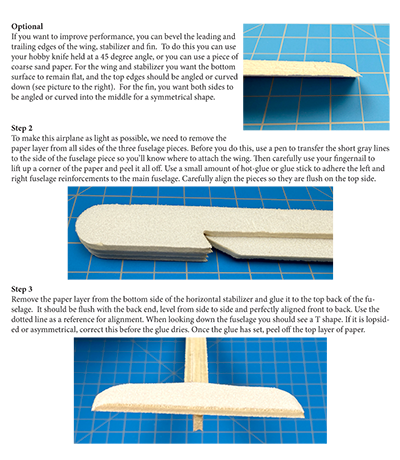 **Optional**
If you want to improve performance, you can bevel the leading and trailing edges of the wing, stabilizer and fin. To do this you can use your hobby knife held at a 45 degree angle, or you can use a piece of coarse sand paper. For the wing and stabilizer you want the bottom surface to remain flat, and the top edges should be angled or curved down (see picture to the right). For the fin, you want both sides to be angled or curved into the middle for a symmetrical shape.

**Step 2**
To make this airplane as light as possible, we need to remove the paper layer from all sides of the three fuselage pieces. Before you do this, use a pen to transfer the short gray lines to the side of the fuselage piece so you'll know where to attach the wing. Then carefully use your fingernail to lift up a corner of the paper and peel it all off. Use a small amount of hot-glue or glue stick to adhere the left and right fuselage reinforcements to the main fuselage. Carefully align the pieces so they are flush on the top side.

**Step 3**
Remove the paper layer from the bottom side of the horizontal stabilizer and glue it to the top back of the fuselage. It should be flush with the back end, level from side to side and perfectly aligned front to back. Use the dotted line as a reference for alignment. When looking down the fuselage you should see a T shape. If it is lopsided or asymmetrical, correct this before the glue dries. Once the glue has set, peel off the top layer of paper.